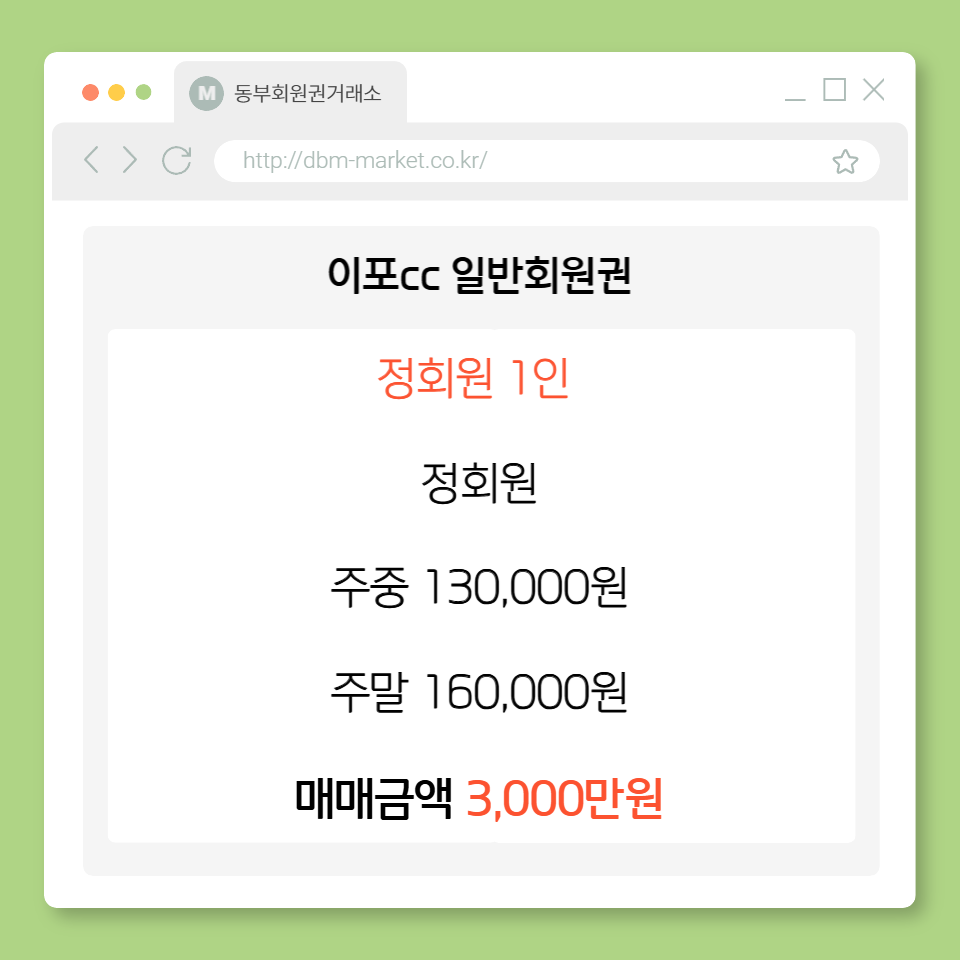 M 동부회원권거래소

http://dbm-market.co.kr/

이포cc 일반회원권

정회원 1인

정회원

주중 130,000원

주말 160,000원

매매금액 3,000만원