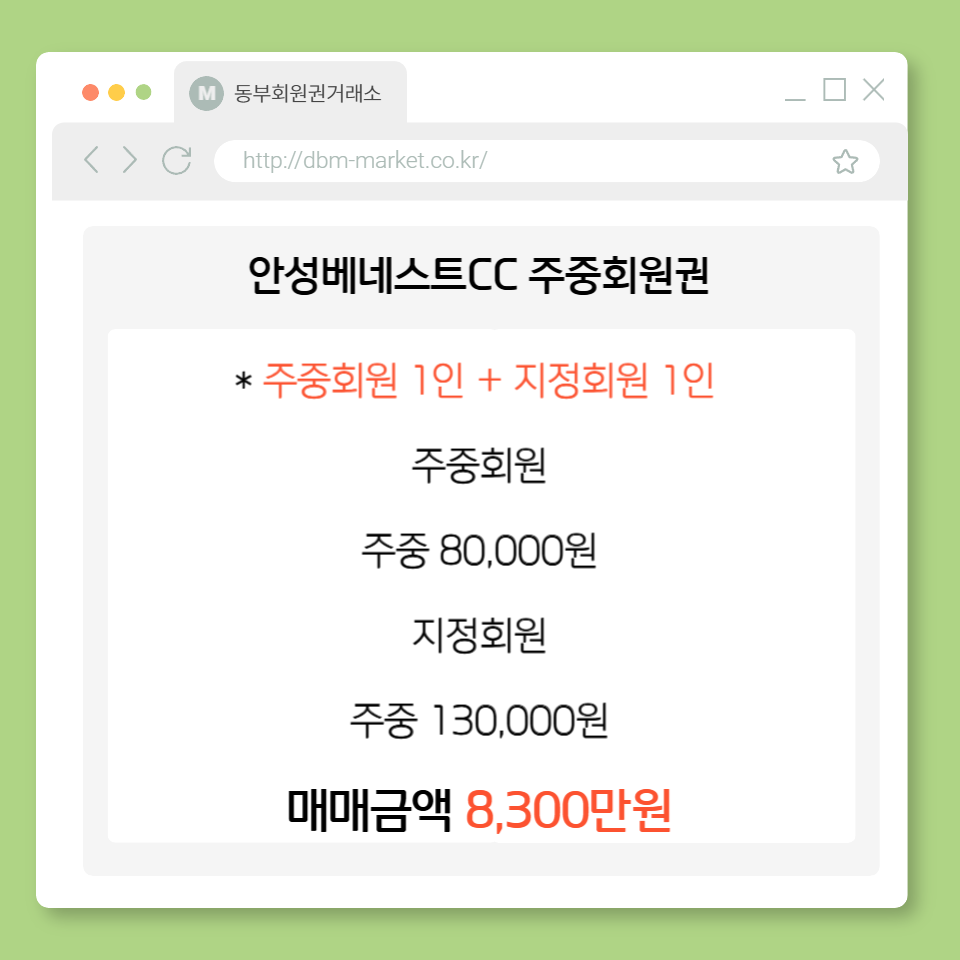 M 동부회원권거래소

http://dbm-market.co.kr/

안성베네스트CC 주중회원권

* 주중회원 1인 + 지정회원 1인

주중회원

주중 80,000원

지정회원

주중 130,000원

매매금액 8,300만원